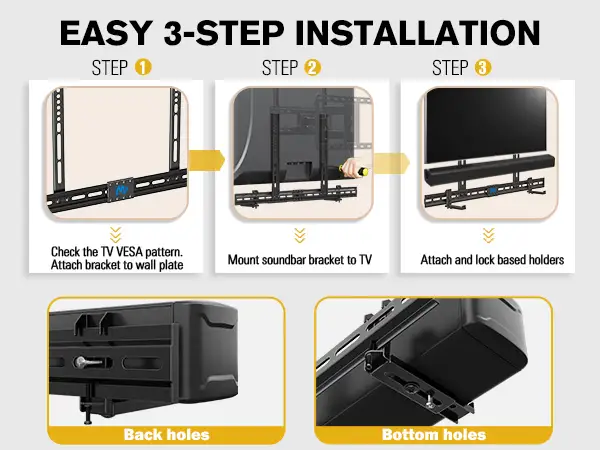 EASY 3-STEP INSTALLATION

STEP 1

Check the TV VESA pattern. Attach bracket to wall plate

STEP 2

Mount soundbar bracket to TV

STEP 3

Attach and lock based holders

Back holes

Bottom holes