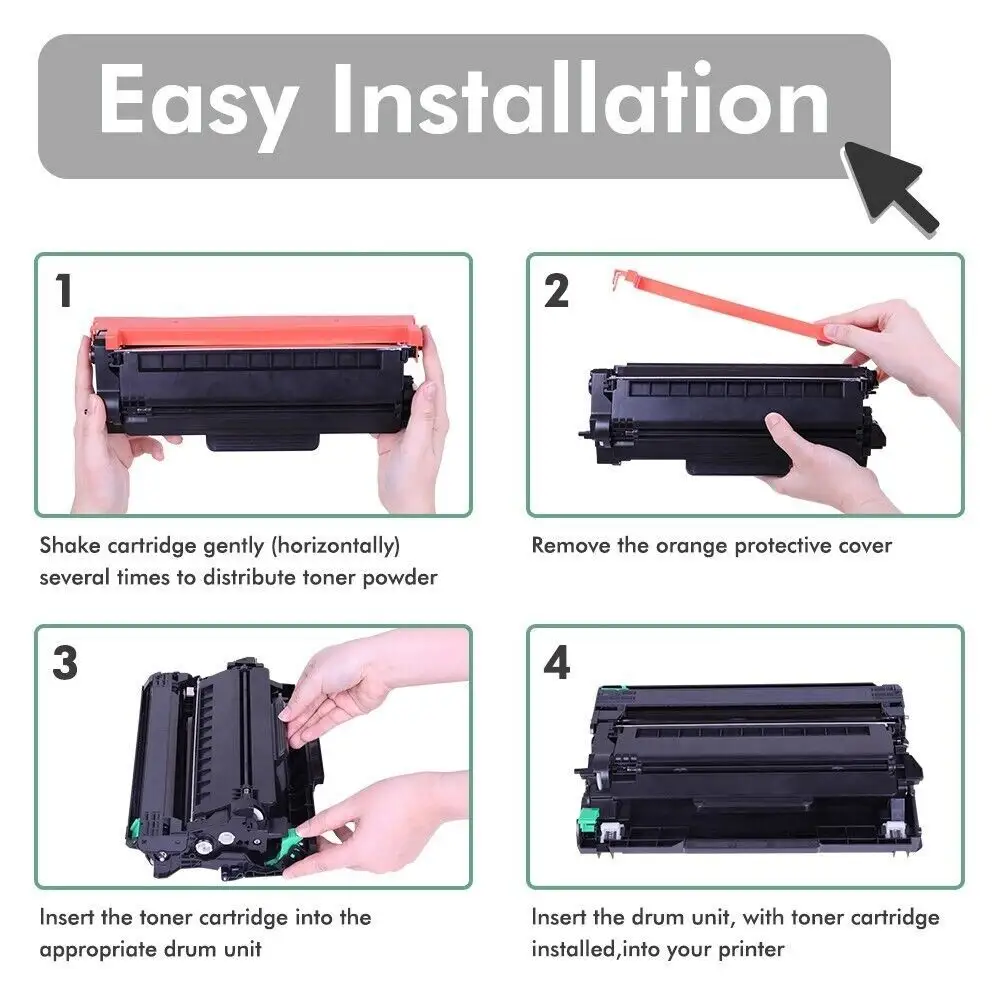 Easy Installation

1

Shake cartridge gently (horizontally) several times to distribute toner powder

2

Remove the orange protective cover

3

Insert the toner cartridge into the appropriate drum unit

4

Insert the drum unit, with toner cartridge installed,into your printer